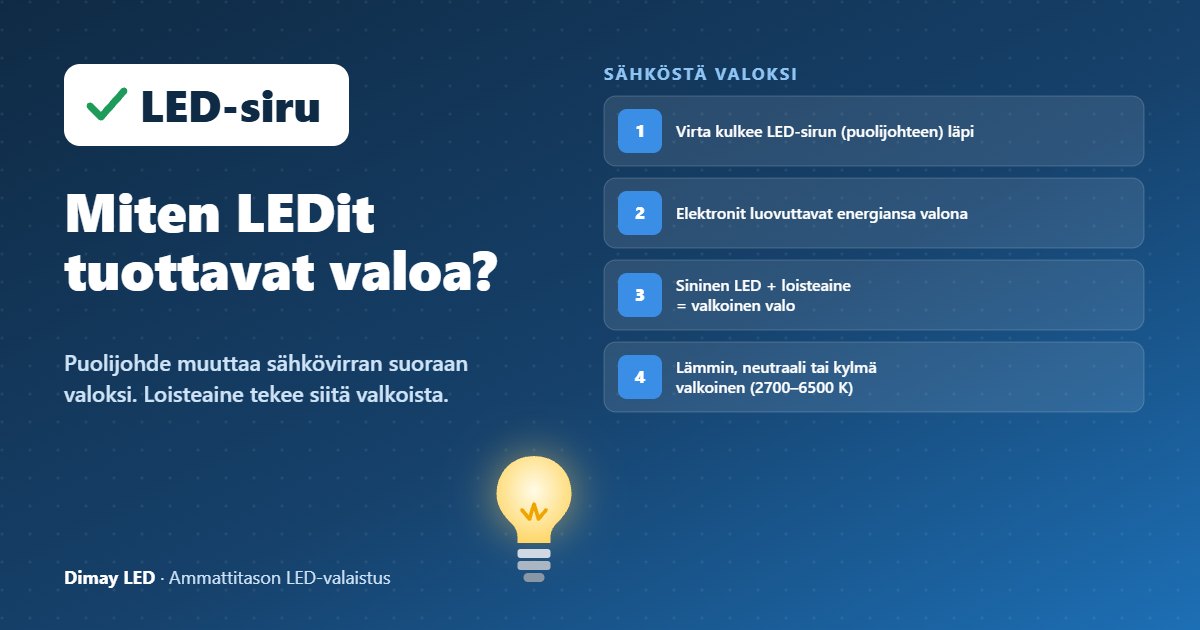 ✓ LED-siru

Miten LEDit tuottavat valoa?

Puolijohde muuttaa sähkövirran suoraan valoksi. Loisteaine tekee siitä valkoista.

Dimay LED · Ammattitason LED-valaistus

SÄHKÖSTÄ VALOKSI

1 Virta kulkee LED-sirun (puolijohteen) läpi

2 Elektronit luovuttavat energiansa valona

3 Sininen LED + loisteaine
= valkoinen valo

4 Lämmin, neutraali tai kylmä
valkoinen (2700–6500 K)