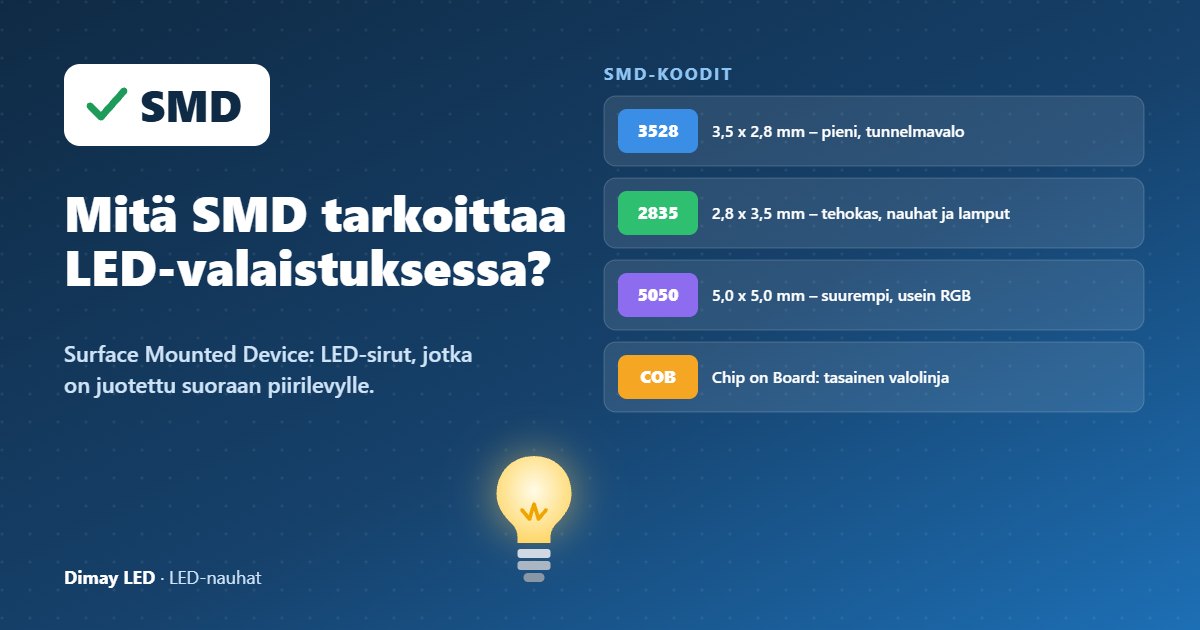 ✓ SMD

Mitä SMD tarkoittaa LED-valaistuksessa?

Surface Mounted Device: LED-sirut, jotka on juotettu suoraan piirilevylle.

Dimay LED · LED-nauhat

SMD-KOODIT

3528 3,5 x 2,8 mm – pieni, tunnelmavalo

2835 2,8 x 3,5 mm – tehokas, nauhat ja lamput

5050 5,0 x 5,0 mm – suurempi, usein RGB

COB Chip on Board: tasainen valolinja