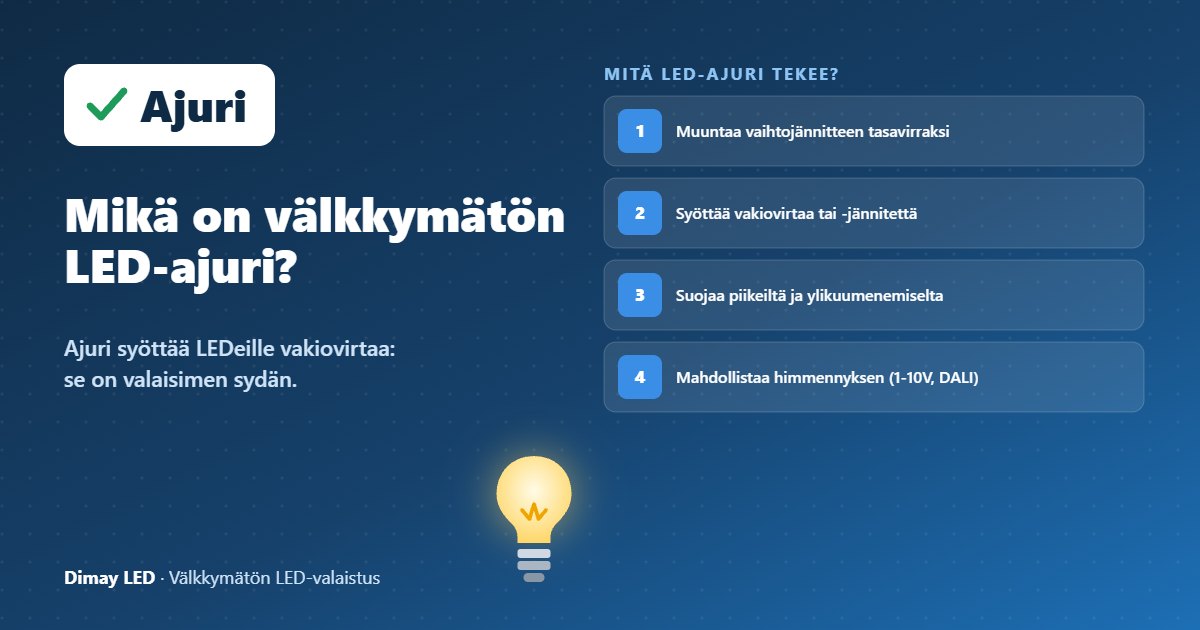 ✓ Ajuri

Mikä on välkkymätön LED-ajuri?

Ajuri syöttää LEDeille vakiovirtaa: se on valaisimen sydän.

Dimay LED · Välkkymätön LED-valaistus

MITÄ LED-AJURI TEKEE?

1 Muuntaa vaihtojännitteen tasavirraksi

2 Syöttää vakiovirtaa tai -jännitettä

3 Suojaa piikeiltä ja ylikuumenemiselta

4 Mahdollistaa himmennyksen (1-10V, DALI)