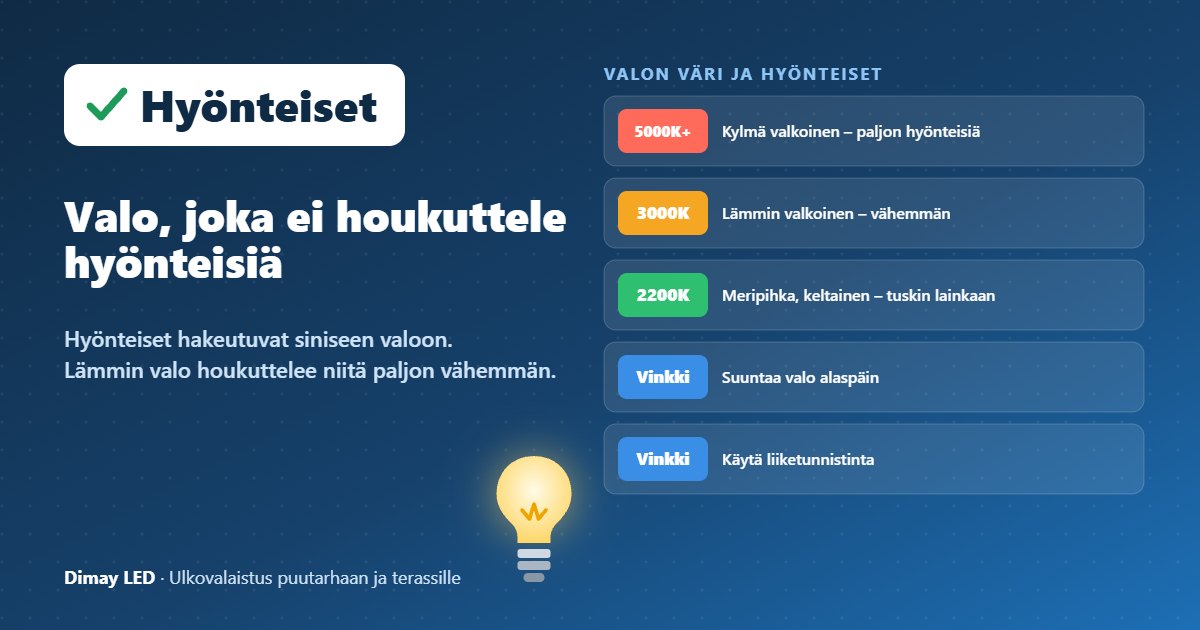 ✓ Hyönteiset

Valo, joka ei houkuttele hyönteisiä

Hyönteiset hakeutuvat siniseen valoon.
Lämmin valo houkuttelee niitä paljon vähemmän.

Dimay LED · Ulkovalaistus puutarhaan ja terassille

VALON VÄRI JA HYÖNTEISET

5000K+ Kylmä valkoinen – paljon hyönteisiä

3000K Lämmin valkoinen – vähemmän

2200K Meripihka, keltainen – tuskin lainkaan

Vinkki Suuntaa valo alaspäin

Vinkki Käytä liiketunnistinta